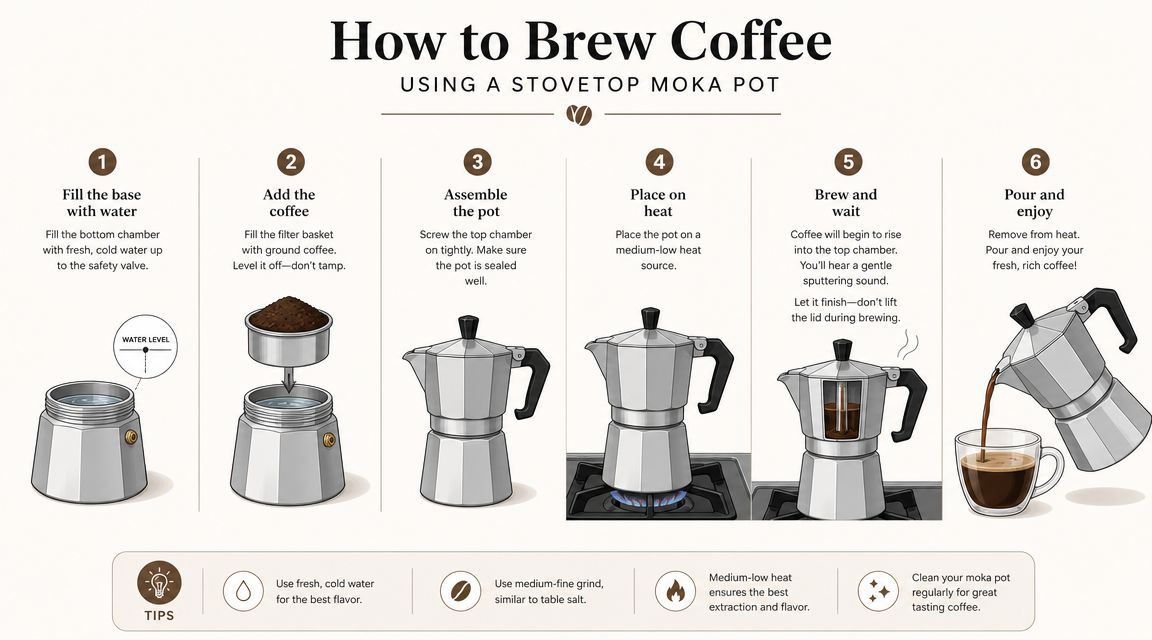 How to Brew Coffee
USING A STOVETOP MOKA POT

1
Fill the base with water
Fill the bottom chamber with fresh, cold water up to the safety valve.
WATER LEVEL

2
Add the coffee
Fill the filter basket with ground coffee. Level it off—don't tamp.

3
Assemble the pot
Screw the top chamber on tightly. Make sure the pot is sealed well.

4
Place on heat
Place the pot on a medium-low heat source.

5
Brew and wait
Coffee will begin to rise into the top chamber. You'll hear a gentle sputtering sound.
Let it finish—don't lift the lid during brewing.

6
Pour and enjoy
Remove from heat. Pour and enjoy your fresh, rich coffee!

TIPS
Use fresh, cold water for the best flavor.
Use medium-fine grind, similar to table salt.
Medium-low heat ensures the best extraction and flavor.
Clean your moka pot regularly for great tasting coffee.