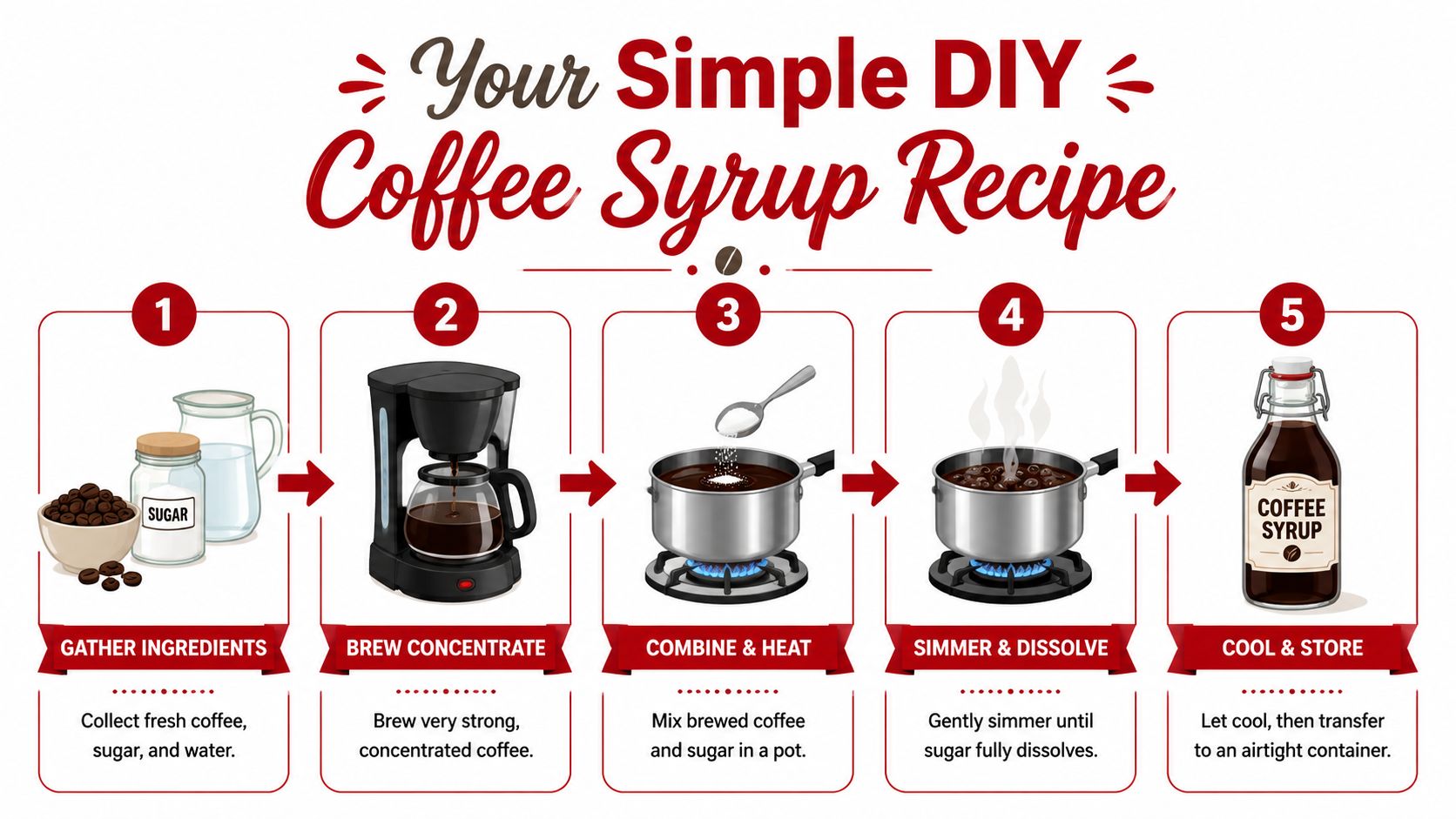 Your Simple DIY Coffee Syrup Recipe

1

SUGAR

GATHER INGREDIENTS

Collect fresh coffee, sugar, and water.

2

BREW CONCENTRATE

Brew very strong, concentrated coffee.

3

COMBINE & HEAT

Mix brewed coffee and sugar in a pot.

4

SIMMER & DISSOLVE

Gently simmer until sugar fully dissolves.

5

COFFEE SYRUP

COOL & STORE

Let cool, then transfer to an airtight container.