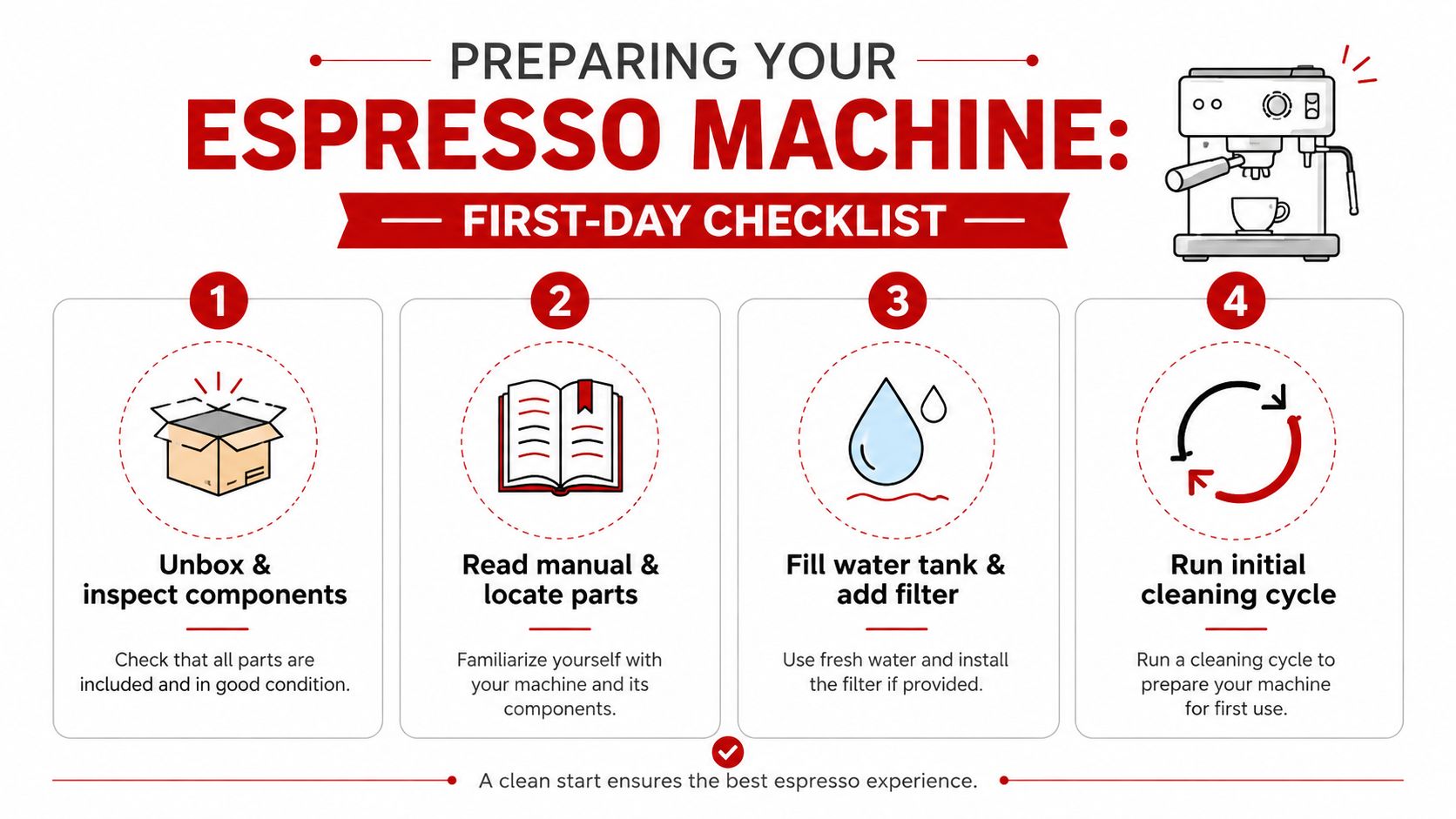 PREPARING YOUR
ESPRESSO MACHINE:
FIRST-DAY CHECKLIST

1
Unbox & inspect components
Check that all parts are included and in good condition.

2
Read manual & locate parts
Familiarize yourself with your machine and its components.

3
Fill water tank & add filter
Use fresh water and install the filter if provided.

4
Run initial cleaning cycle
Run a cleaning cycle to prepare your machine for first use.

A clean start ensures the best espresso experience.