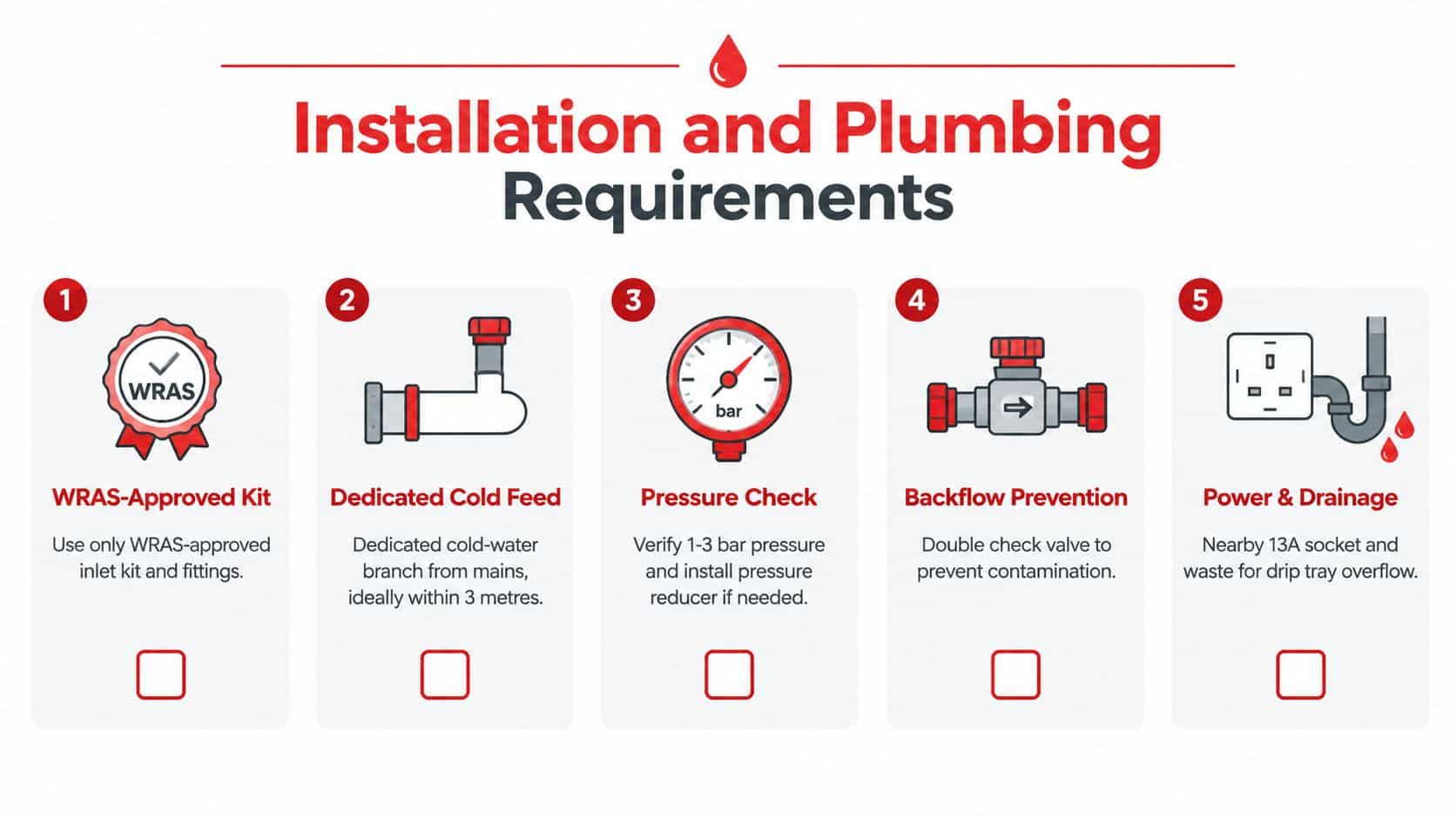 Installation and Plumbing Requirements

1

WRAS

WRAS-Approved Kit

Use only WRAS-approved inlet kit and fittings.

2

Dedicated Cold Feed

Dedicated cold-water branch from mains, ideally within 3 metres.

3

bar

Pressure Check

Verify 1-3 bar pressure and install pressure reducer if needed.

4

Backflow Prevention

Double check valve to prevent contamination.

5

Power & Drainage

Nearby 13A socket and waste for drip tray overflow.